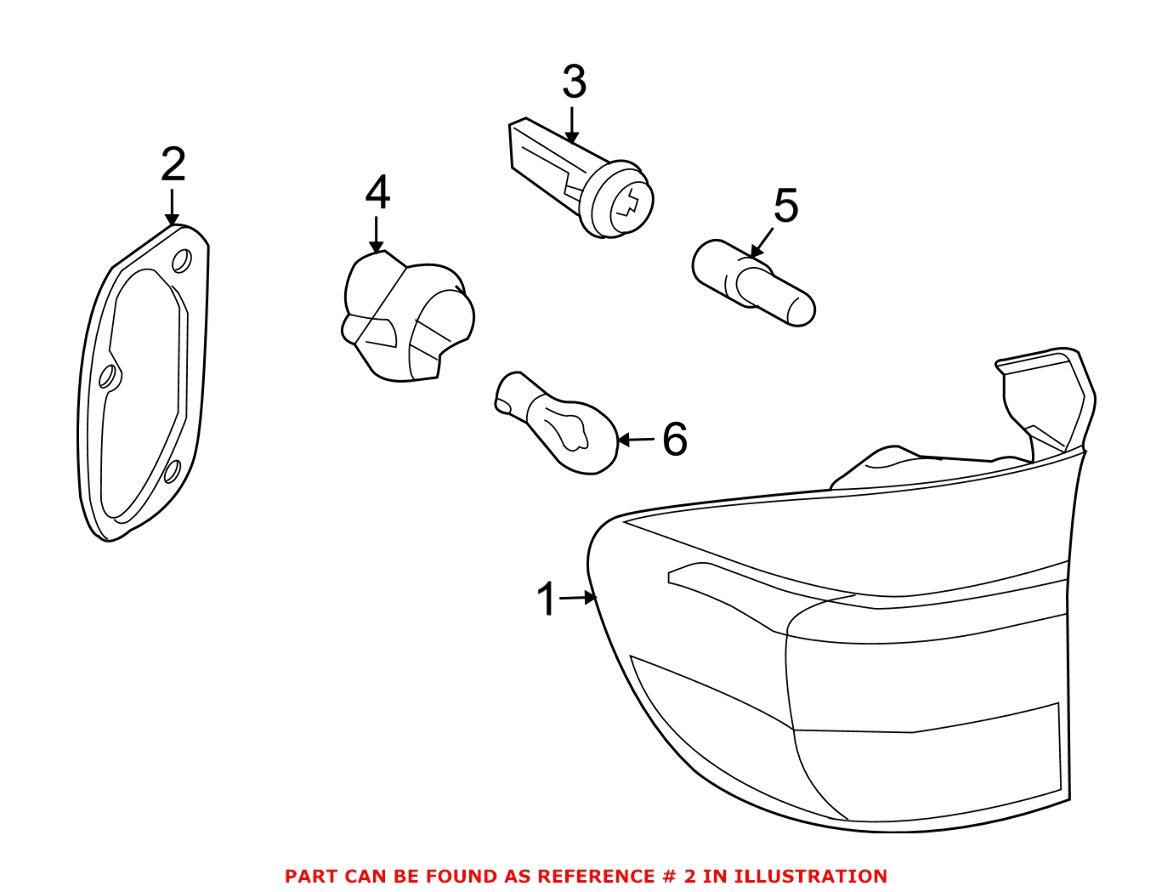 3

2

4

5

6

1

PART CAN BE FOUND AS REFERENCE # 2 IN ILLUSTRATION